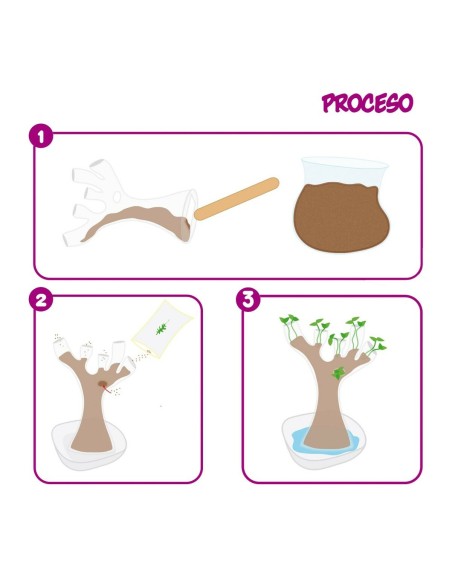 PROCESO

1

2

3