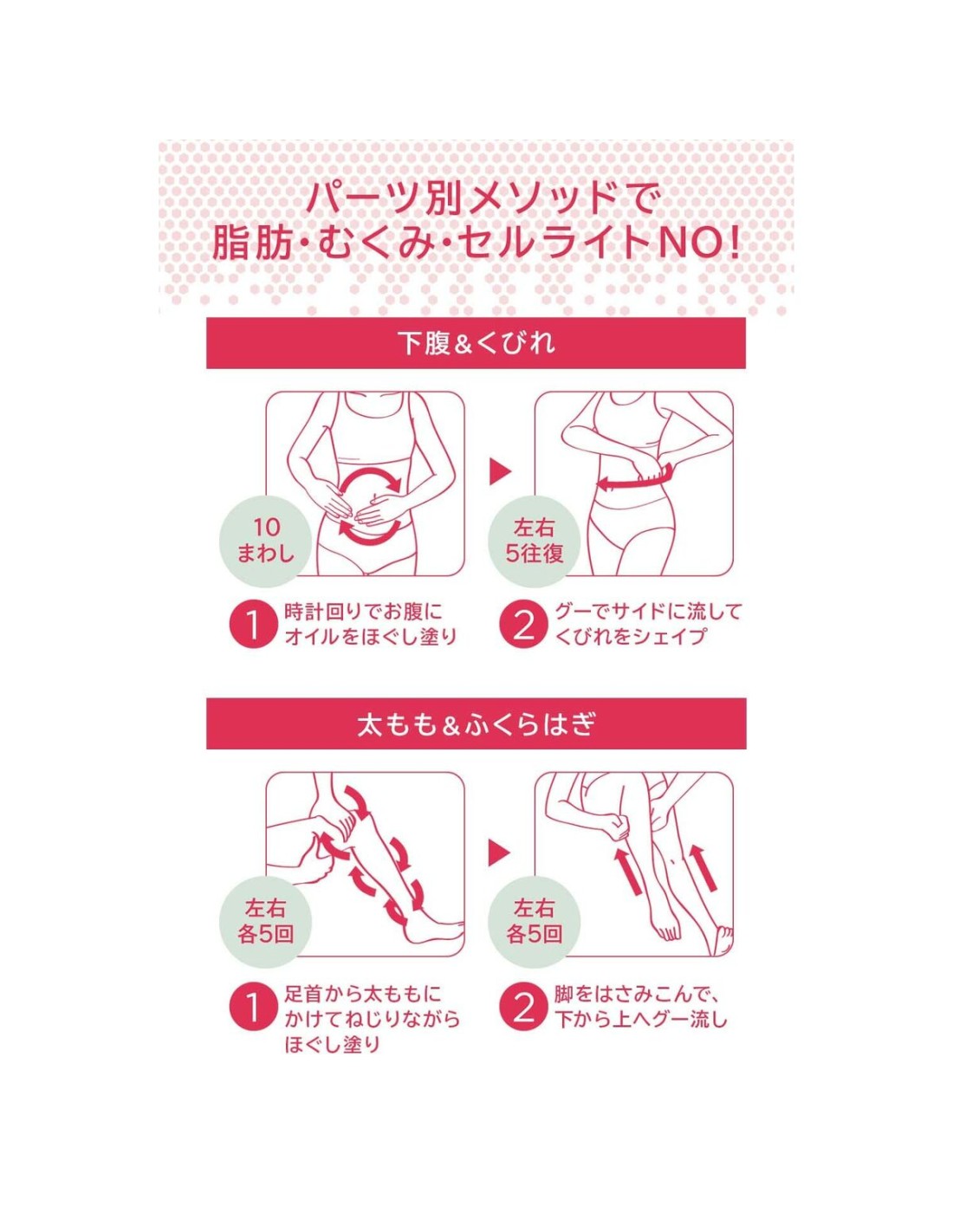 パーツ別メソッドで
脂肪・むくみ・セルライトNO!

下腹&くびれ

10
まわし

左右
5往復

1 時計回りでお腹に
オイルをほぐし塗り

2 グーでサイドに流して
くびれをシェイプ

太もも&ふくらはぎ

左右
各5回

左右
各5回

1 足首から太ももに
かけてねじりながら
ほぐし塗り

2 脚をはさみこんで、
下から上へグー流し